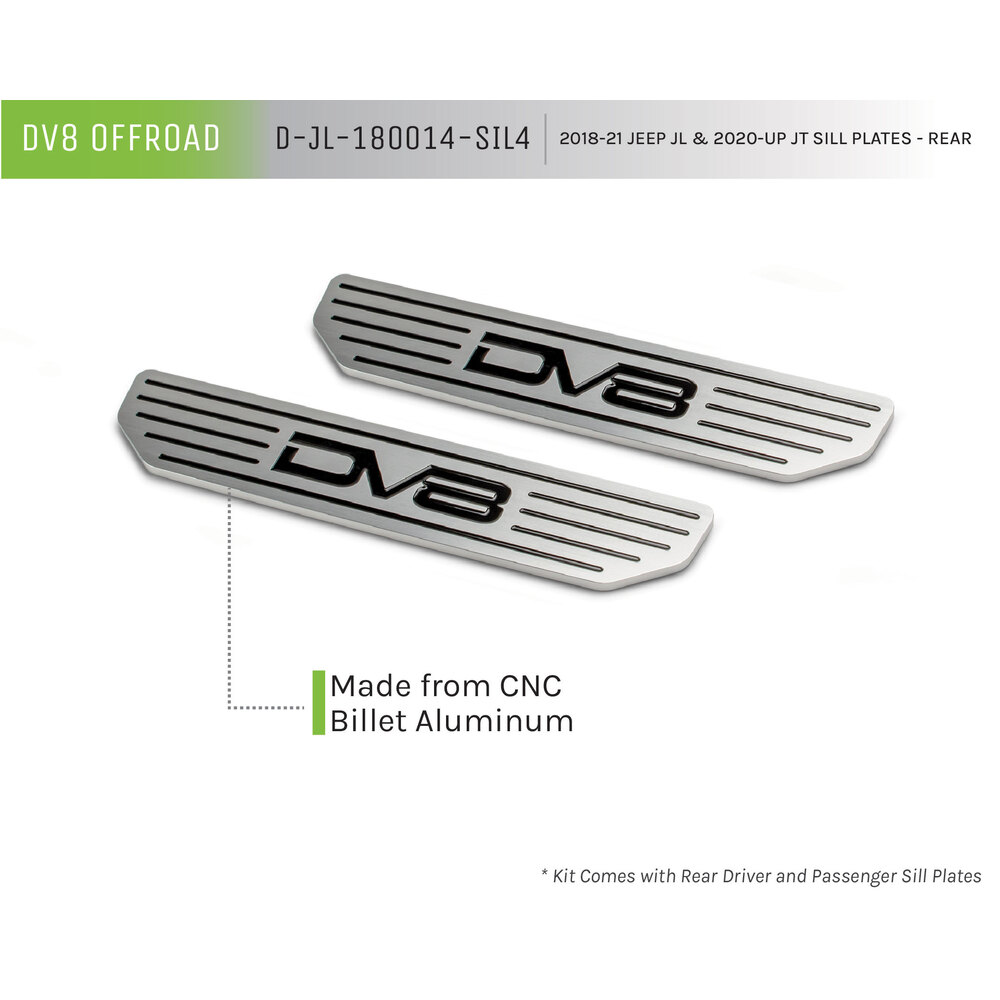 DV8 OFFROAD D-JL-180014-SIL4 2018-21 JEEP JL & 2020-UP JT SILL PLATES - REAR

DV8

DV8

Made from CNC Billet Aluminum

* Kit Comes with Rear Driver and Passenger Sill Plates